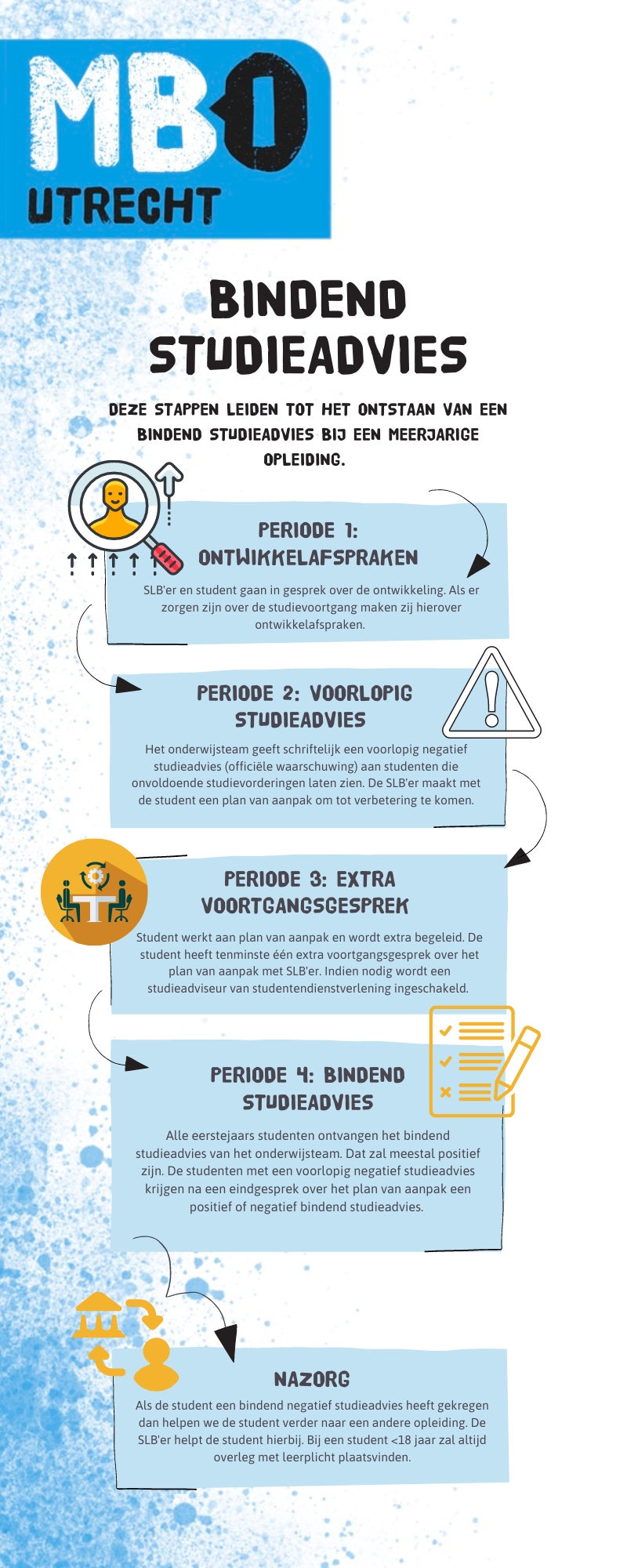 MBO
UTRECHT

BINDEND STUDIEADVIES

DEZE STAPPEN LEIDEN TOT HET ONTSTAAN VAN EEN BINDEND STUDIEADVIES BIJ EEN MEERJARIGE OPLEIDING.

PERIODE 1: ONTWIKKELAFSPRAKEN

SLB'er en student gaan in gesprek over de ontwikkeling. Als er zorgen zijn over de studievoortgang maken zij hierover ontwikkelafspraken.

PERIODE 2: VOORLOPIG STUDIEADVIES

Het onderwijsteam geeft schriftelijk een voorlopig negatief studieadvies (officiële waarschuwing) aan studenten die onvoldoende studievorderingen laten zien. De SLB'er maakt met de student een plan van aanpak om tot verbetering te komen.

PERIODE 3: EXTRA VOORTGANGSGESPREK

Student werkt aan plan van aanpak en wordt extra begeleid. De student heeft tenminste één extra voortgangsgesprek over het plan van aanpak met SLB'er. Indien nodig wordt een studieadviseur van studentendienstverlening ingeschakeld.

PERIODE 4: BINDEND STUDIEADVIES

Alle eerstejaars studenten ontvangen het bindend studieadvies van het onderwijsteam. Dat zal meestal positief zijn. De studenten met een voorlopig negatief studieadvies krijgen na een eindgesprek over het plan van aanpak een positief of negatief bindend studieadvies.

NAZORG

Als de student een bindend negatief studieadvies heeft gekregen dan helpen we de student verder naar een andere opleiding. De SLB'er helpt de student hierbij. Bij een student <18 jaar zal altijd overleg met leerplicht plaatsvinden.